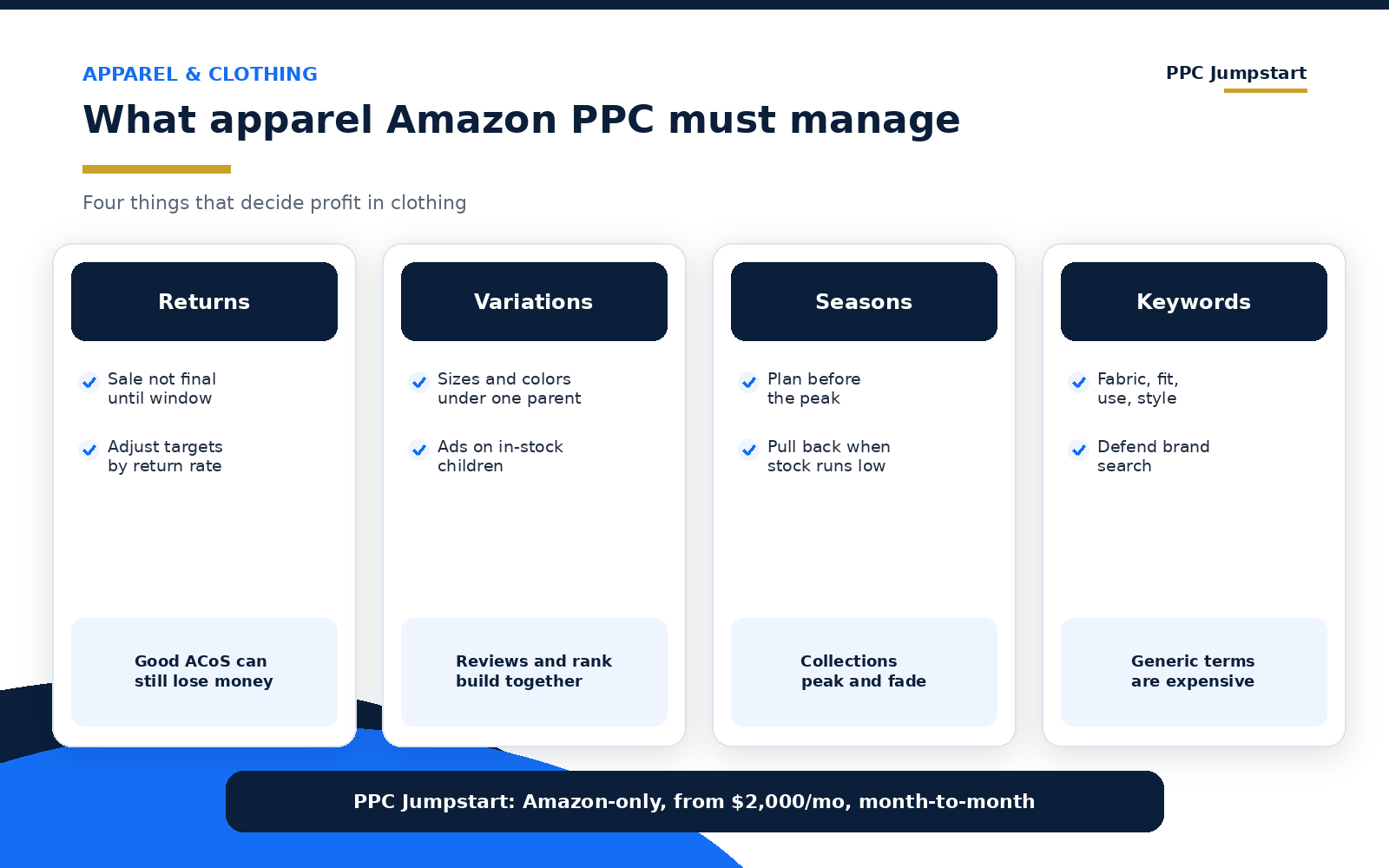 APPAREL & CLOTHING

PPC Jumpstart

What apparel Amazon PPC must manage

Four things that decide profit in clothing

Returns

✓ Sale not final until window

✓ Adjust targets by return rate

Good ACoS can still lose money

Variations

✓ Sizes and colors under one parent

✓ Ads on in-stock children

Reviews and rank build together

Seasons

✓ Plan before the peak

✓ Pull back when stock runs low

Collections peak and fade

Keywords

✓ Fabric, fit, use, style

✓ Defend brand search

Generic terms are expensive

PPC Jumpstart: Amazon-only, from $2,000/mo, month-to-month