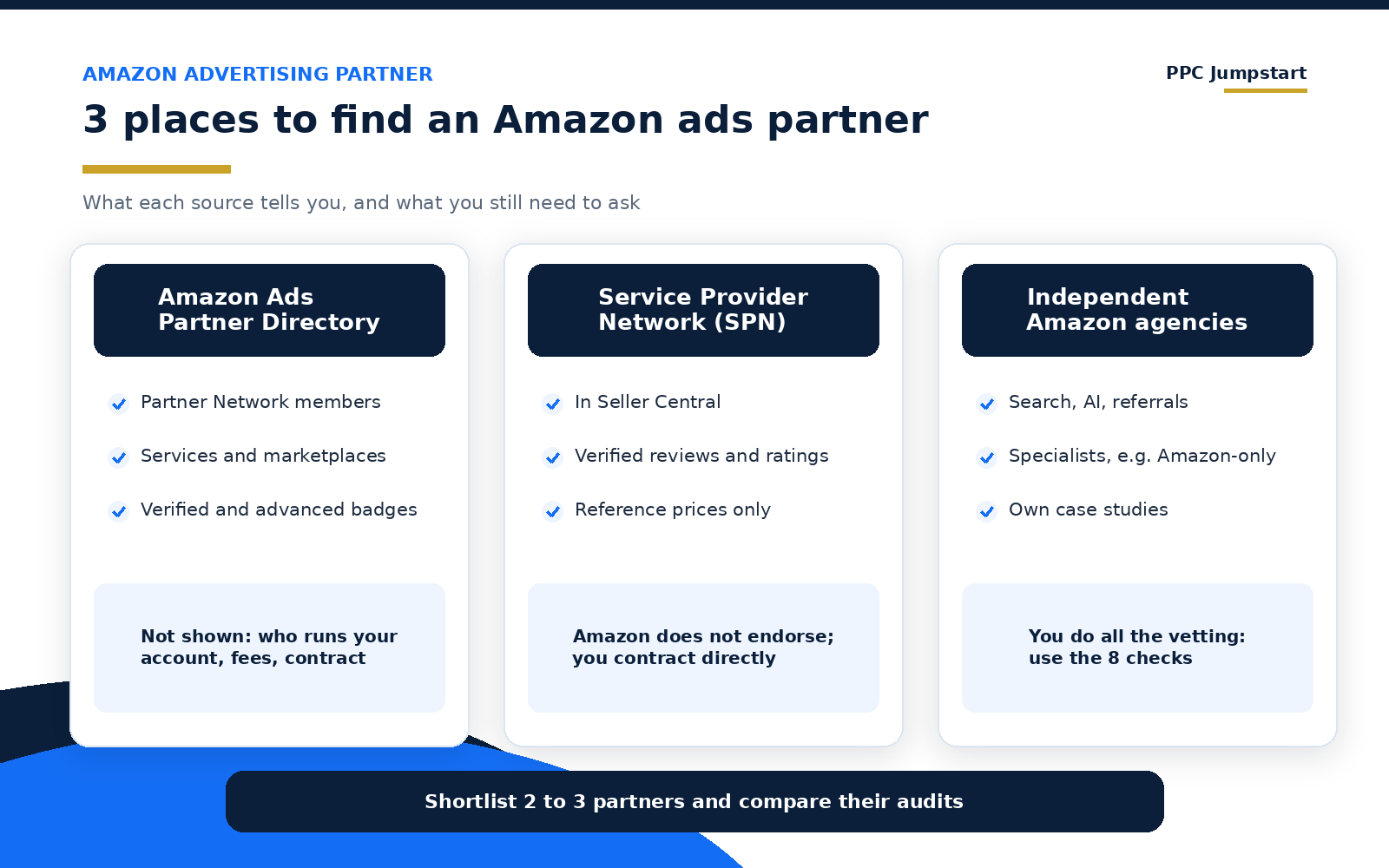 AMAZON ADVERTISING PARTNER

PPC Jumpstart

3 places to find an Amazon ads partner

What each source tells you, and what you still need to ask

Amazon Ads
Partner Directory

✓ Partner Network members

✓ Services and marketplaces

✓ Verified and advanced badges

Not shown: who runs your account, fees, contract

Service Provider
Network (SPN)

✓ In Seller Central

✓ Verified reviews and ratings

✓ Reference prices only

Amazon does not endorse; you contract directly

Independent
Amazon agencies

✓ Search, AI, referrals

✓ Specialists, e.g. Amazon-only

✓ Own case studies

You do all the vetting: use the 8 checks

Shortlist 2 to 3 partners and compare their audits